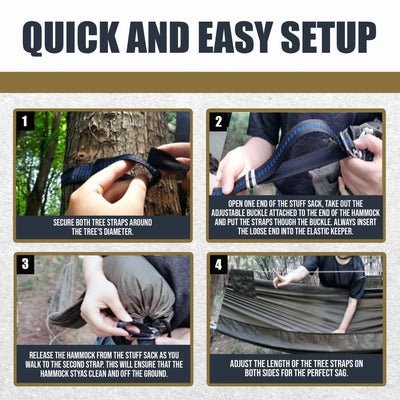 QUICK AND EASY SETUP

1

SECURE BOTH TREE STRAPS AROUND THE TREE'S DIAMETER.

2

OPEN ONE END OF THE STUFF SACK, TAKE OUT THE ADJUSTABLE BUCKLE ATTACHED TO THE END OF THE HAMMOCK AND PUT THE STRAPS THOUGH THE BUCKLE. ALWAYS INSERT THE LOOSE END INTO THE ELASTIC KEEPER.

3

RELEASE THE HAMMOCK FROM THE STUFF SACK AS YOU WALK TO THE SECOND STRAP. THIS WILL ENSURE THAT THE HAMMOCK STYAS CLEAN AND OFF THE GROUND.

4

ADJUST THE LENGTH OF THE TREE STRAPS ON BOTH SIDES FOR THE PERFECT SAG.