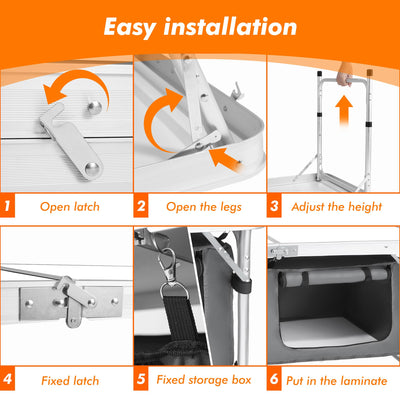 Easy installation

1 Open latch

2 Open the legs

3 Adjust the height

4 Fixed latch

5 Fixed storage box

6 Put in the laminate