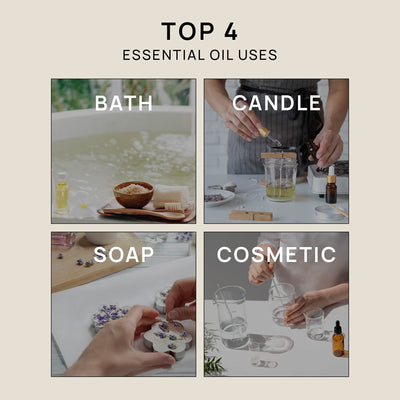 TOP 4
ESSENTIAL OIL USES

BATH

CANDLE

SOAP

COSMETIC