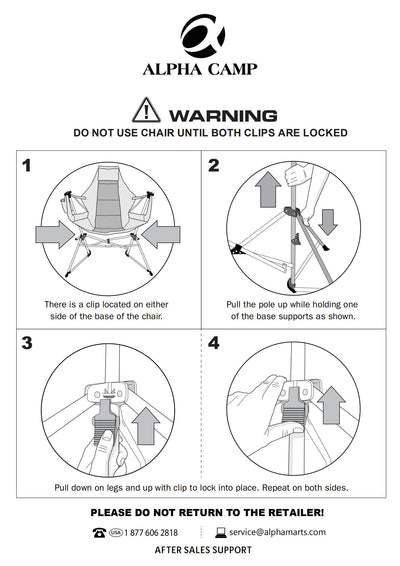 ALPHA CAMP

WARNING

DO NOT USE CHAIR UNTIL BOTH CLIPS ARE LOCKED

1

There is a clip located on either side of the base of the chair.

2

Pull the pole up while holding one of the base supports as shown.

3

4

Pull down on legs and up with clip to lock into place. Repeat on both sides.

PLEASE DO NOT RETURN TO THE RETAILER!

USA 1 877 606 2818

service@alphamarts.com

AFTER SALES SUPPORT