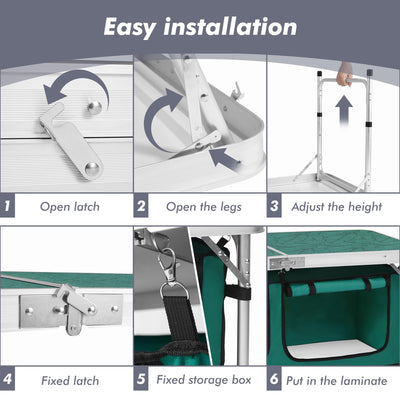 Easy installation

1 Open latch

2 Open the legs

3 Adjust the height

4 Fixed latch

5 Fixed storage box

6 Put in the laminate