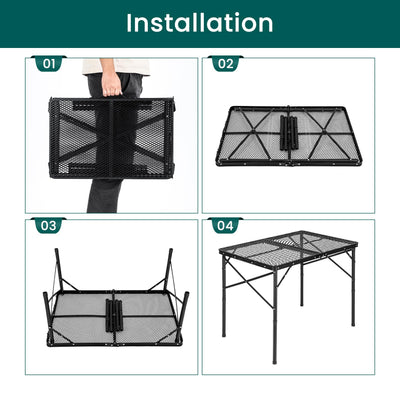 Installation

01

02

03

04