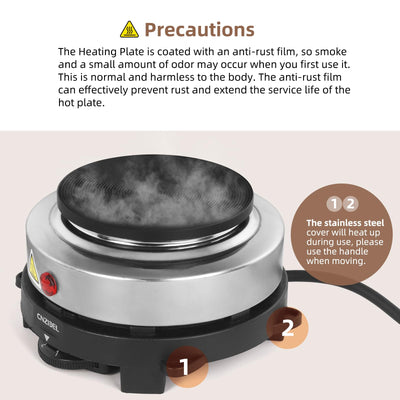 Precautions

The Heating Plate is coated with an anti-rust film, so smoke and a small amount of odor may occur when you first use it. This is normal and harmless to the body. The anti-rust film can effectively prevent rust and extend the service life of the hot plate.

1 2

The stainless steel cover will heat up during use, please use the handle when moving.

CNZIBEL

2

1