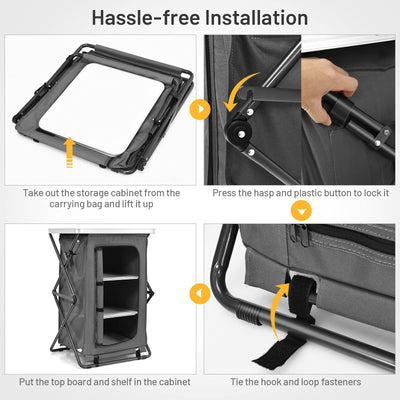 Hassle-free Installation

Take out the storage cabinet from the carrying bag and lift it up

Press the hasp and plastic button to lock it

Put the top board and shelf in the cabinet

Tie the hook and loop fasteners