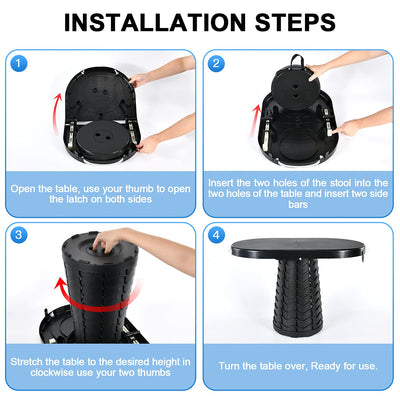 INSTALLATION STEPS

1

Open the table, use your thumb to open the latch on both sides

2

Insert the two holes of the stool into the two holes of the table and insert two side bars

3

Stretch the table to the desired height in clockwise use your two thumbs

4

Turn the table over, Ready for use.