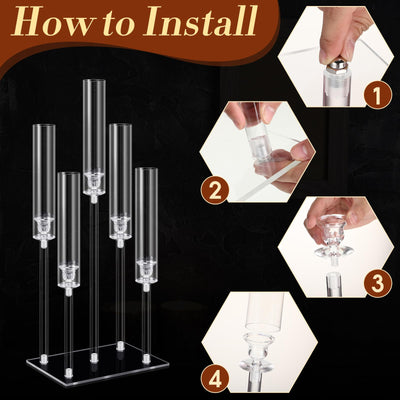 How to Install

1

2

3

4