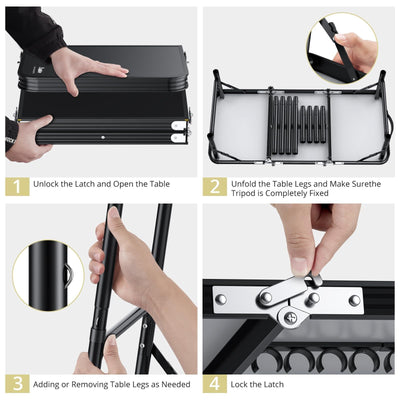 1 Unlock the Latch and Open the Table

2 Unfold the Table Legs and Make Surethe Tripod is Completely Fixed

3 Adding or Removing Table Legs as Needed

4 Lock the Latch