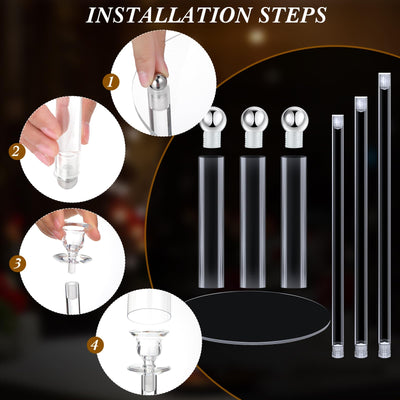 INSTALLATION STEPS

1

2

3

4