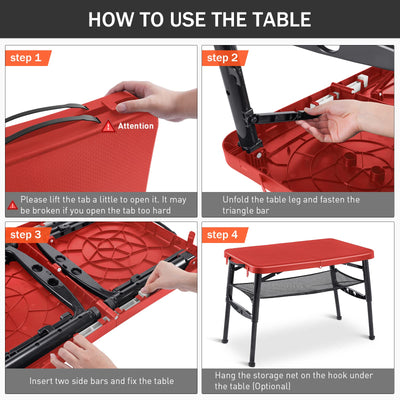 HOW TO USE THE TABLE

step 1

Attention

Please lift the tab a little to open it. It may be broken if you open the tab too hard

step 2

Unfold the table leg and fasten the triangle bar

step 3

Insert two side bars and fix the table

step 4

Hang the storage net on the hook under the table (Optional)