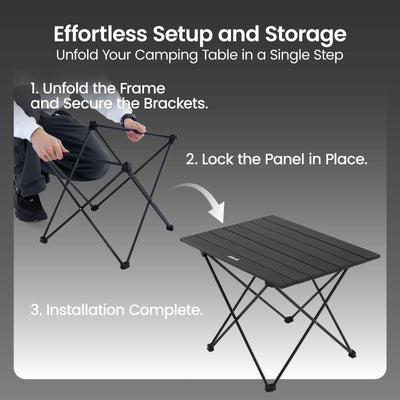 Effortless Setup and Storage
Unfold Your Camping Table in a Single Step

1. Unfold the Frame and Secure the Brackets.

2. Lock the Panel in Place.

3. Installation Complete.