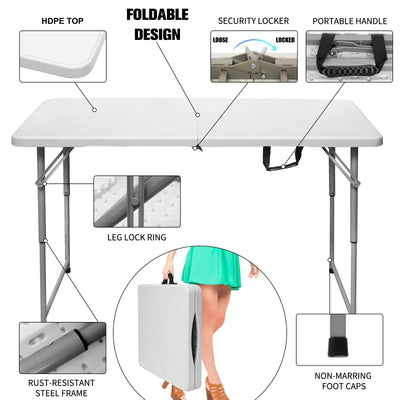 HDPE TOP

FOLDABLE DESIGN

SECURITY LOCKER

LOOSE

LOCKED

PORTABLE HANDLE

LEG LOCK RING

RUST-RESISTANT STEEL FRAME

NON-MARRING FOOT CAPS