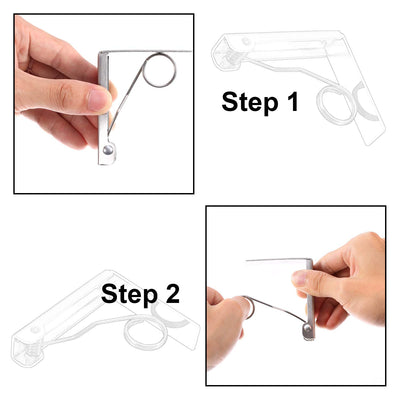 Step 1

Step 2