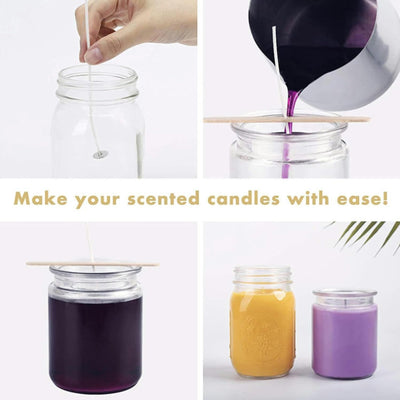 Make your scented candles with ease!