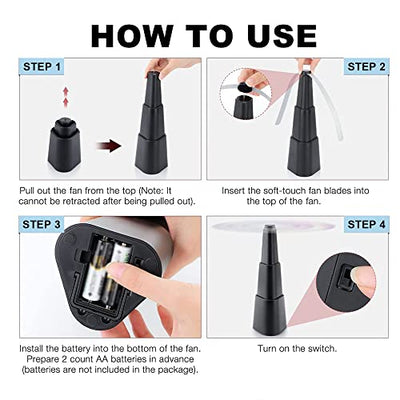 HOW TO USE

STEP 1

Pull out the fan from the top (Note: It cannot be retracted after being pulled out).

STEP 2

Insert the soft-touch fan blades into the top of the fan.

STEP 3

Install the battery into the bottom of the fan. Prepare 2 count AA batteries in advance (batteries are not included in the package).

STEP 4

Turn on the switch.