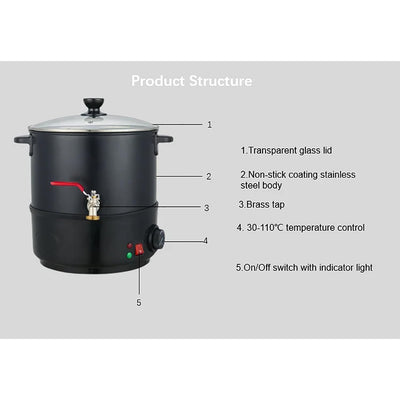 Product Structure

1

2

3

4

5

1.Transparent glass lid

2.Non-stick coating stainless steel body

3.Brass tap

4. 30-110℃ temperature control

5.On/Off switch with indicator light