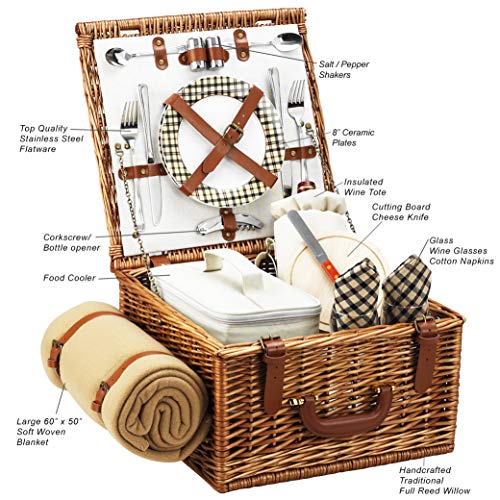 Salt / Pepper Shakers

Top Quality Stainless Steel Flatware

8" Ceramic Plates

Insulated Wine Tote

Cutting Board Cheese Knife

Corkscrew/ Bottle opener

Glass Wine Glasses Cotton Napkins

Food Cooler

Large 60" x 50" Soft Woven Blanket

Handcrafted Traditional Full Reed Willow