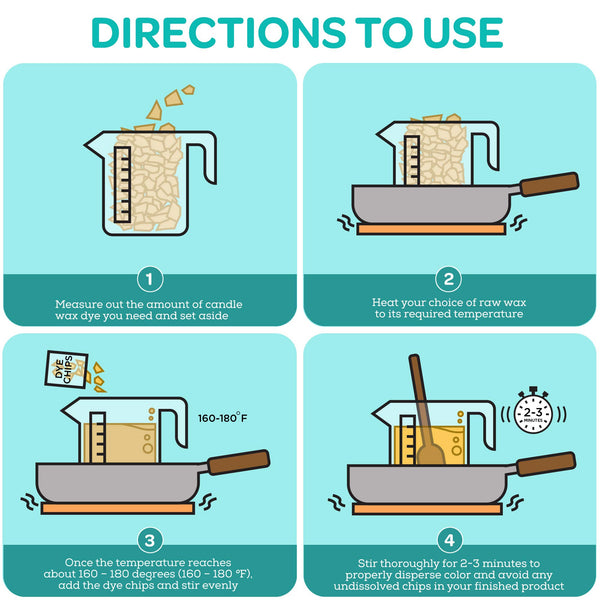 DIRECTIONS TO USE

1
Measure out the amount of candle wax dye you need and set aside

2
Heat your choice of raw wax to its required temperature

DYE CHIPS

160-180°F

3
Once the temperature reaches about 160 - 180 degrees (160 - 180 °F), add the dye chips and stir evenly

2-3 MINUTES

4
Stir thoroughly for 2-3 minutes to properly disperse color and avoid any undissolved chips in your finished product