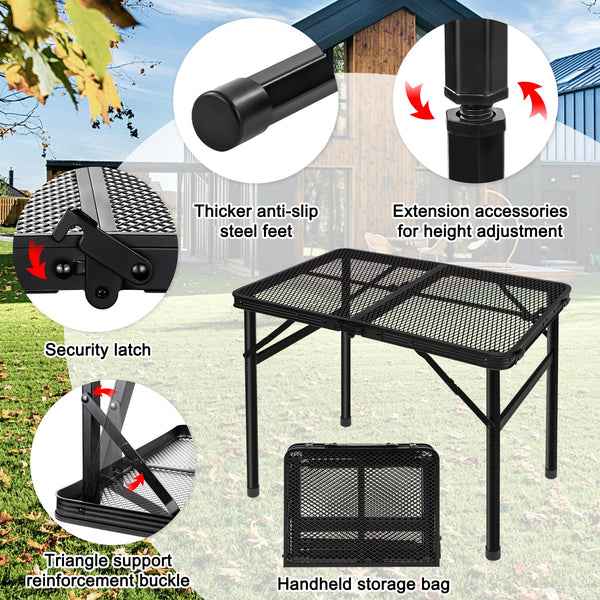 Thicker anti-slip steel feet

Extension accessories for height adjustment

Security latch

Triangle support reinforcement buckle

Handheld storage bag