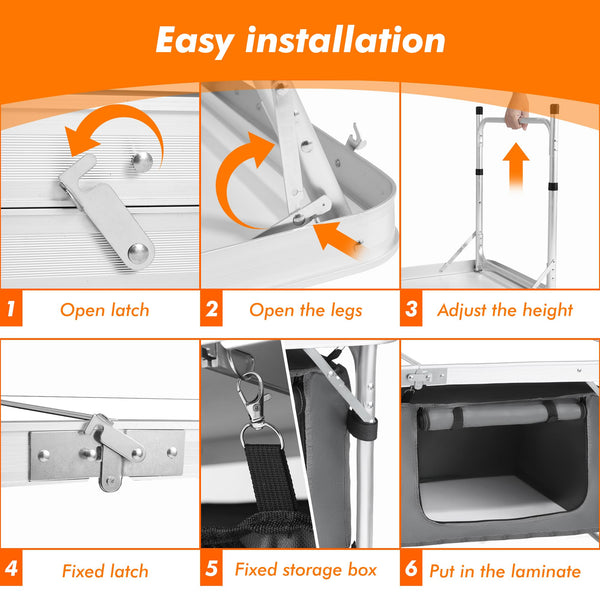 Easy installation

1 Open latch

2 Open the legs

3 Adjust the height

4 Fixed latch

5 Fixed storage box

6 Put in the laminate