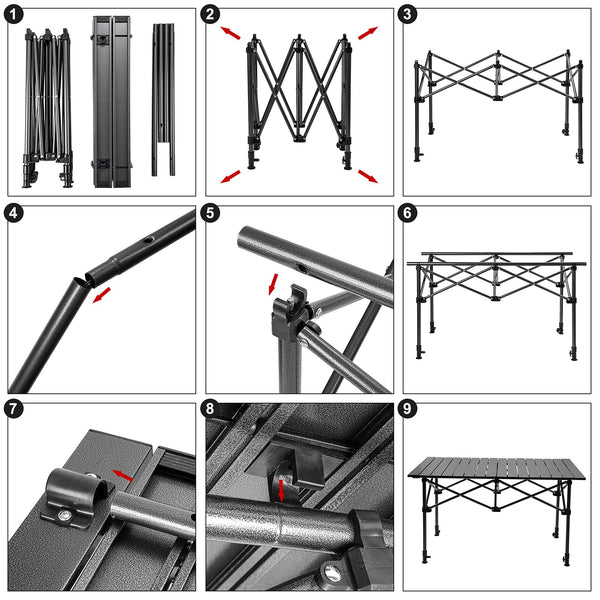 1
2
3
4
5
6
7
8
9