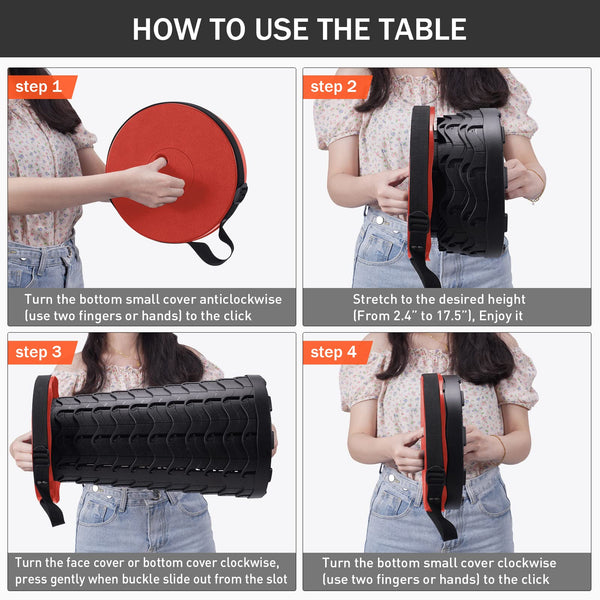 HOW TO USE THE TABLE

step 1

Turn the bottom small cover anticlockwise (use two fingers or hands) to the click

step 2

Stretch to the desired height (From 2.4" to 17.5"), Enjoy it

step 3

Turn the face cover or bottom cover clockwise, press gently when buckle slide out from the slot

step 4

Turn the bottom small cover clockwise (use two fingers or hands) to the click