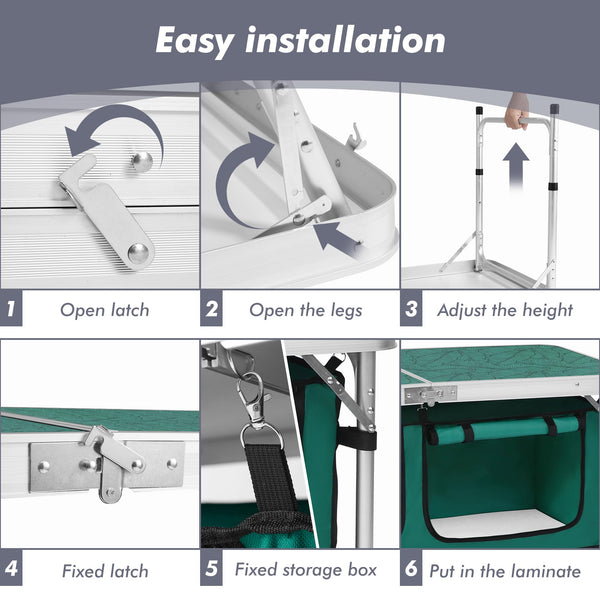 Easy installation

1 Open latch

2 Open the legs

3 Adjust the height

4 Fixed latch

5 Fixed storage box

6 Put in the laminate