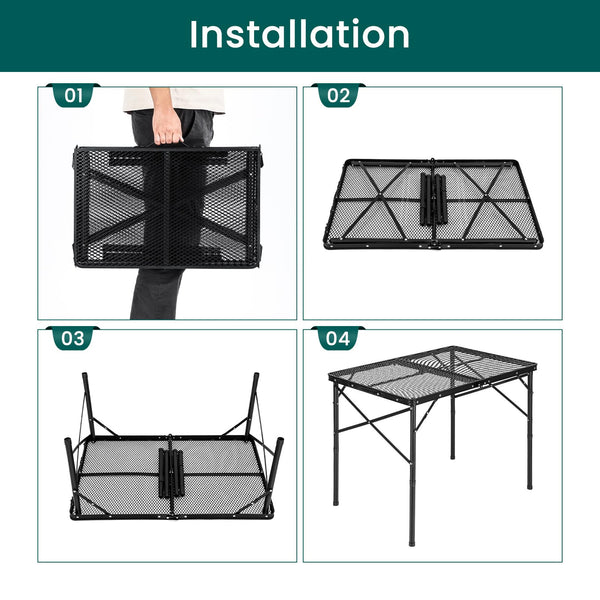 Installation

01

02

03

04