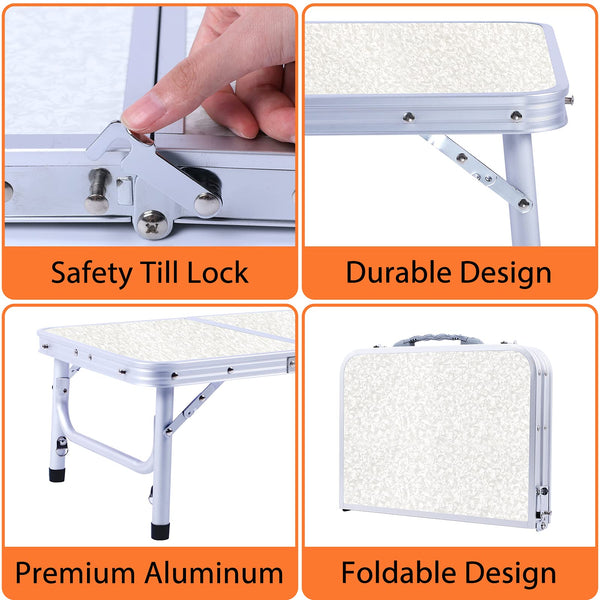 Safety Till Lock

Durable Design

Premium Aluminum

Foldable Design