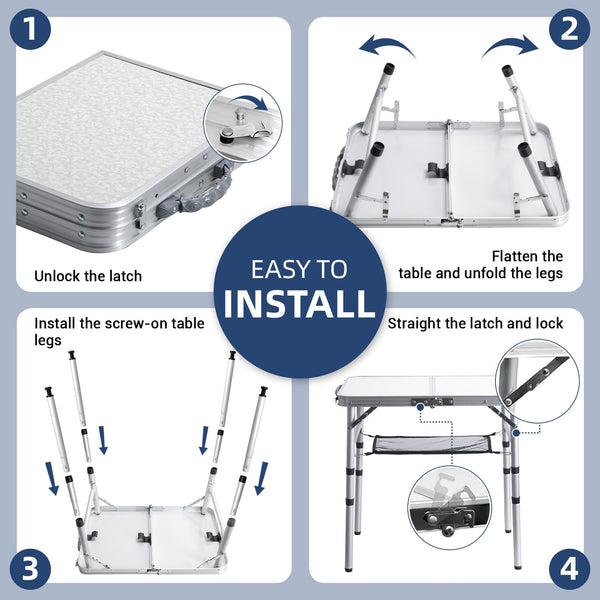 1

Unlock the latch

2

Flatten the table and unfold the legs

EASY TO INSTALL

Install the screw-on table legs

3

Straight the latch and lock

4