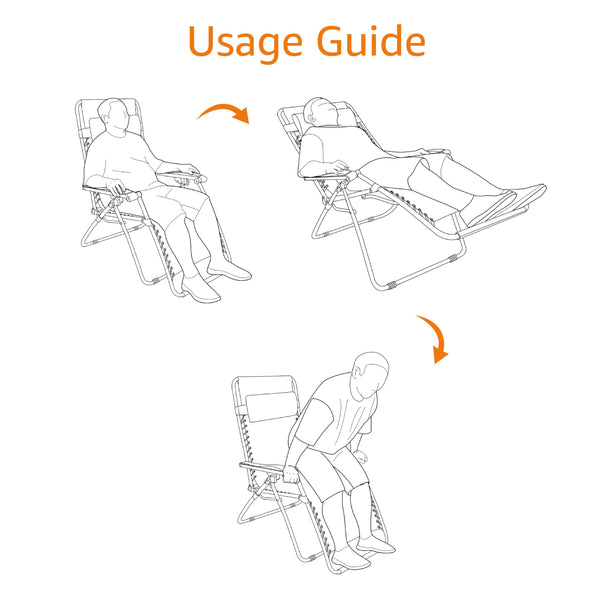 Usage Guide