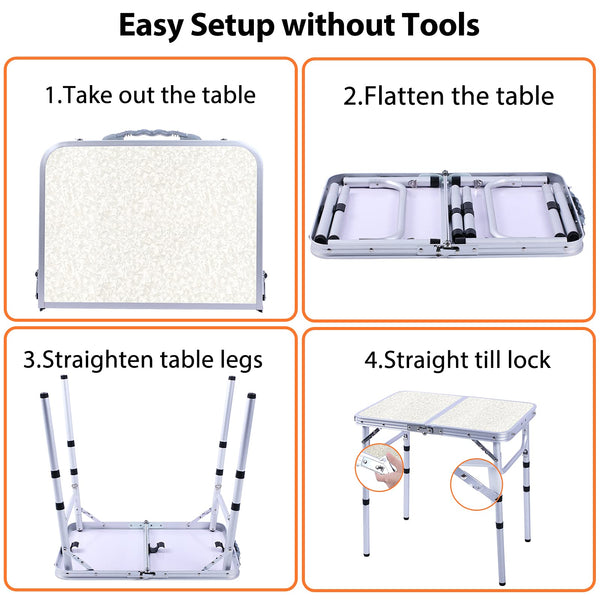 Easy Setup without Tools

1.Take out the table

2.Flatten the table

3.Straighten table legs

4.Straight till lock