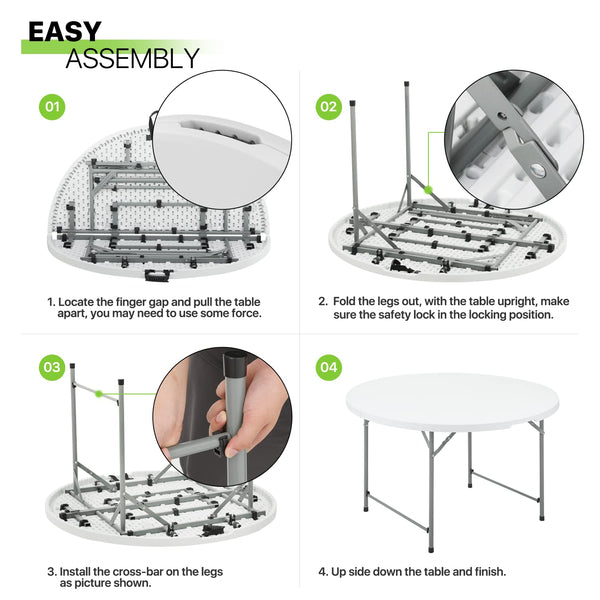 EASY
ASSEMBLY

01

1. Locate the finger gap and pull the table apart, you may need to use some force.

02

2. Fold the legs out, with the table upright, make sure the safety lock in the locking position.

03

3. Install the cross-bar on the legs as picture shown.

04

4. Up side down the table and finish.