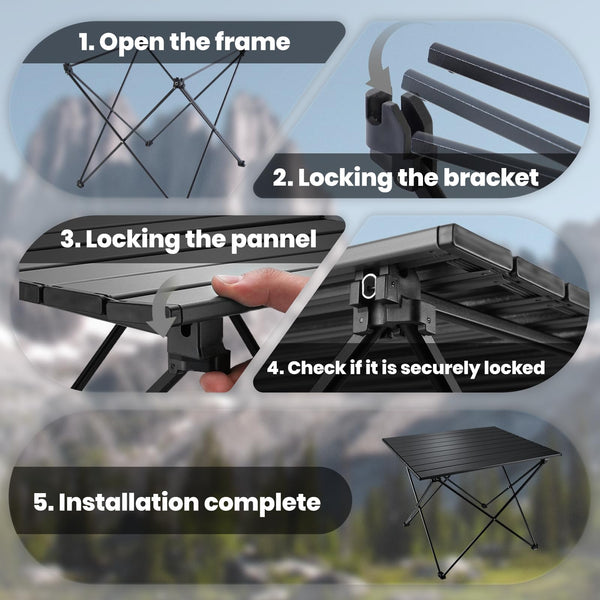 1. Open the frame

2. Locking the bracket

3. Locking the pannel

4. Check if it is securely locked

5. Installation complete