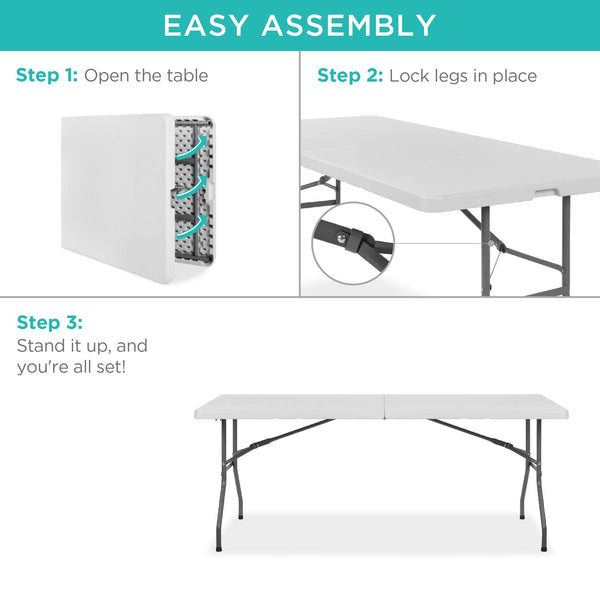 EASY ASSEMBLY

Step 1: Open the table

Step 2: Lock legs in place

Step 3:
Stand it up, and you're all set!