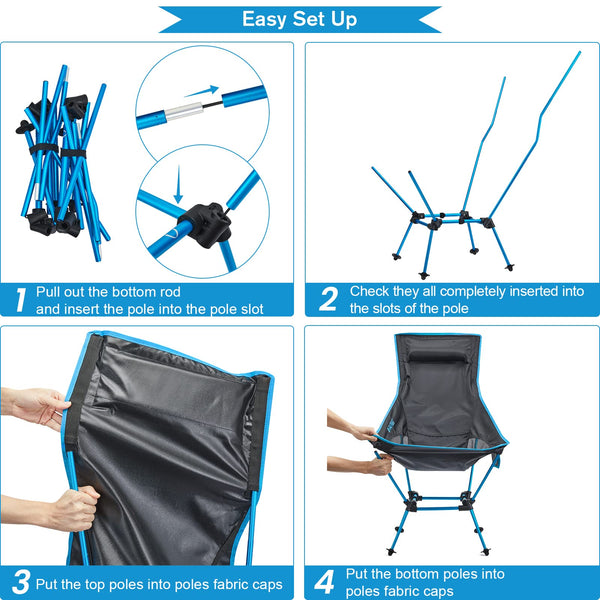 Easy Set Up

1 Pull out the bottom rod and insert the pole into the pole slot

2 Check they all completely inserted into the slots of the pole

3 Put the top poles into poles fabric caps

4 Put the bottom poles into poles fabric caps