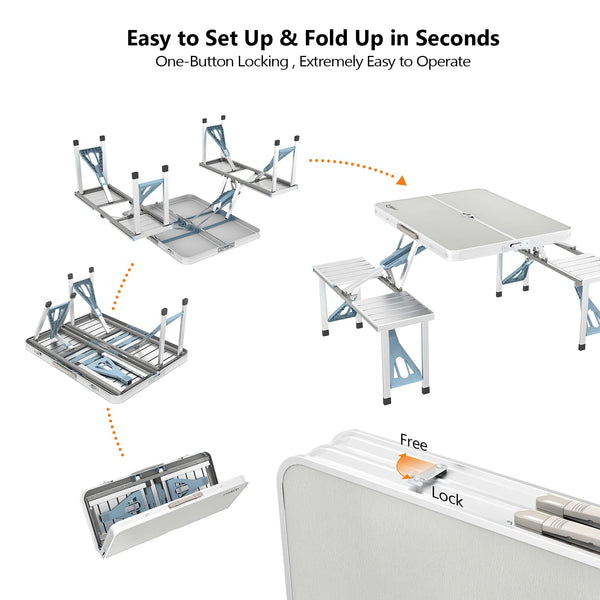 Easy to Set Up & Fold Up in Seconds
One-Button Locking , Extremely Easy to Operate

Free
Lock