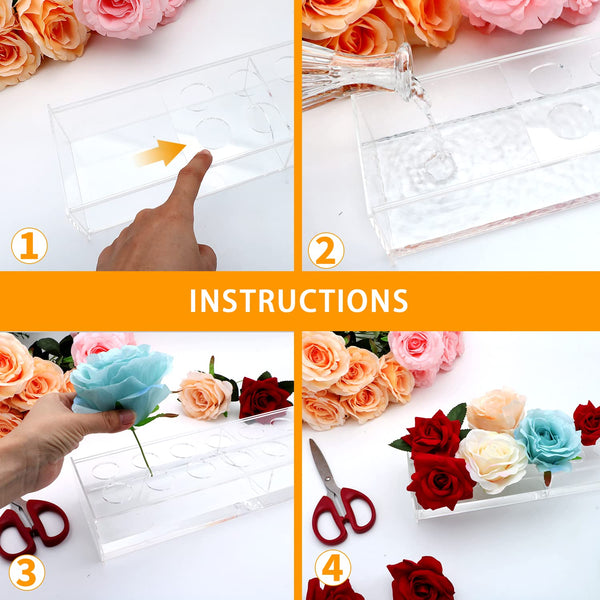 1

2

INSTRUCTIONS

3

4