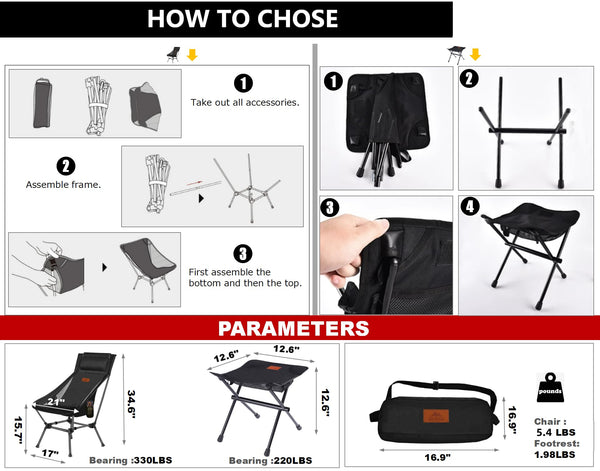 HOW TO CHOSE

1
Take out all accessories.

2
Assemble frame.

3
First assemble the bottom and then the top.

1

2

3

4

PARAMETERS

21"
34.6"
15.7"
17"
Bearing :330LBS

12.6"
12.6"
12.6"
Bearing :220LBS

16.9"
16.9"
pounds
Chair :
5.4 LBS
Footrest:
1.98LBS