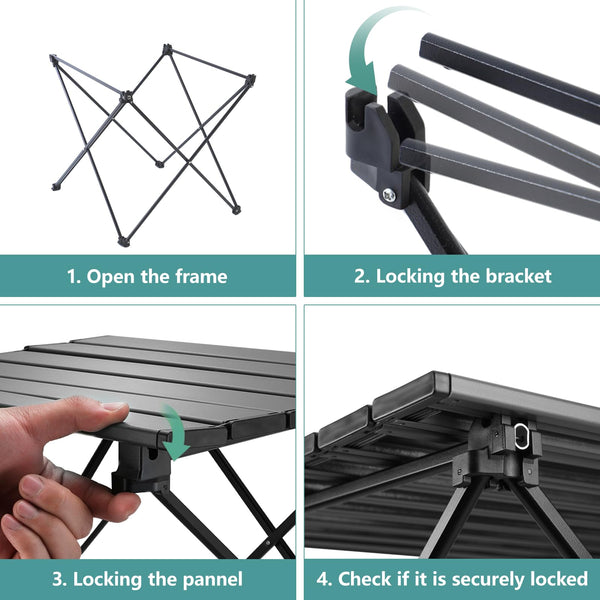 1. Open the frame

2. Locking the bracket

3. Locking the pannel

4. Check if it is securely locked