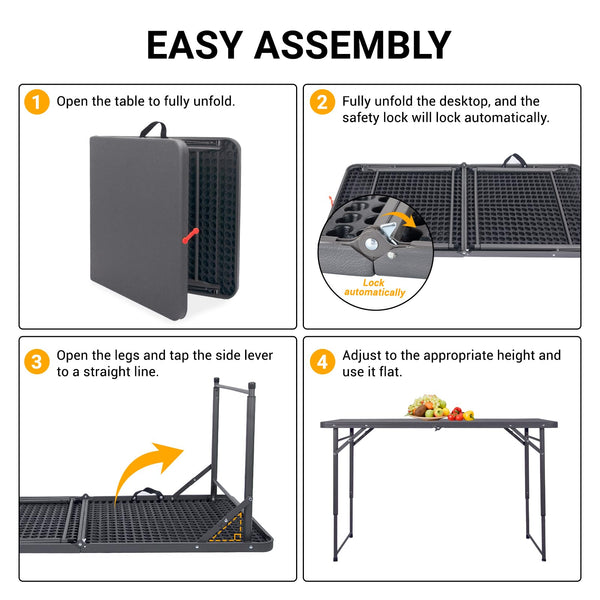 EASY ASSEMBLY

1 Open the table to fully unfold.

2 Fully unfold the desktop, and the safety lock will lock automatically.

Lock automatically

3 Open the legs and tap the side lever to a straight line.

4 Adjust to the appropriate height and use it flat.