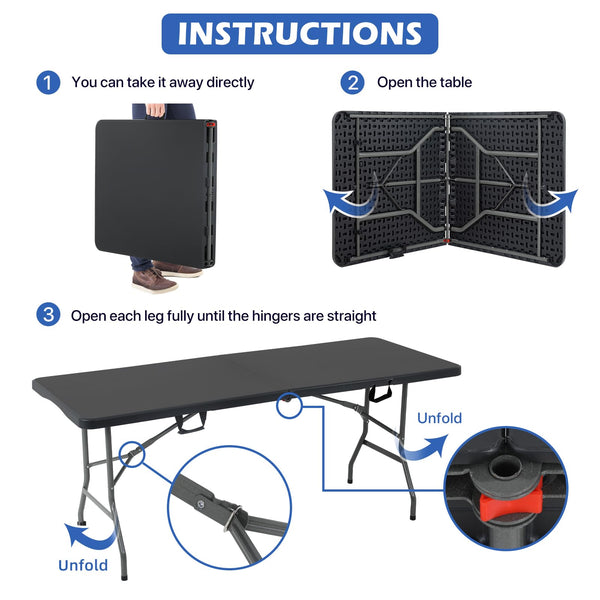 INSTRUCTIONS

1 You can take it away directly

2 Open the table

3 Open each leg fully until the hingers are straight

Unfold

Unfold