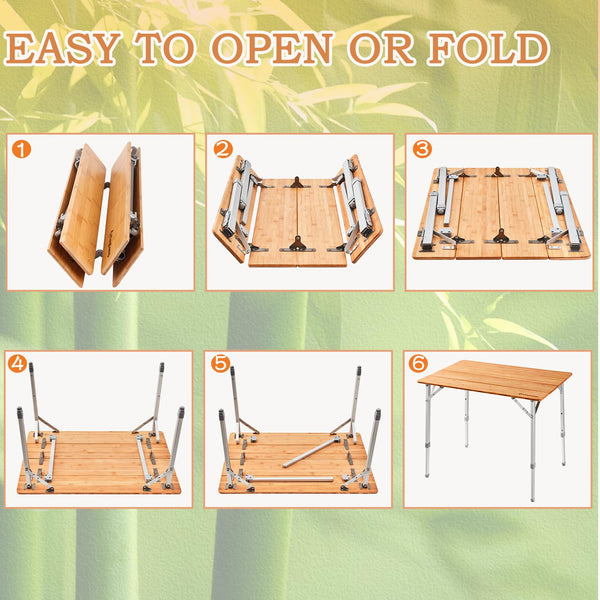 EASY TO OPEN OR FOLD

1

2

3

4

5

6