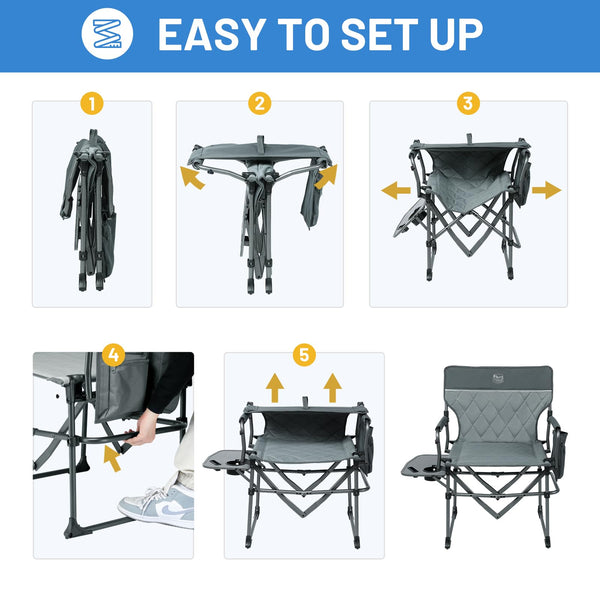 EASY TO SET UP

1

2

3

4

5