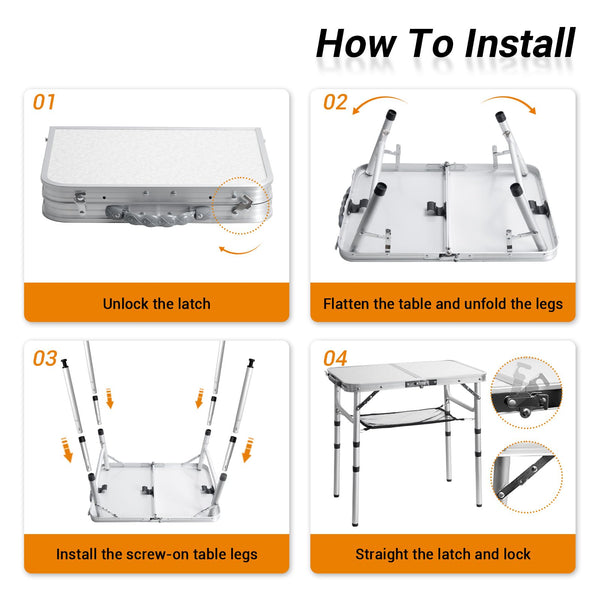 How To Install

01

Unlock the latch

02

Flatten the table and unfold the legs

03

Install the screw-on table legs

04

Straight the latch and lock