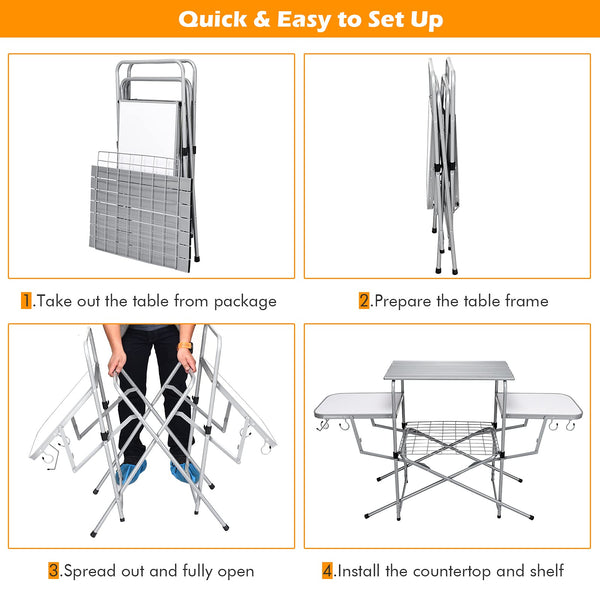 Quick & Easy to Set Up

1.Take out the table from package

2.Prepare the table frame

3.Spread out and fully open

4.Install the countertop and shelf