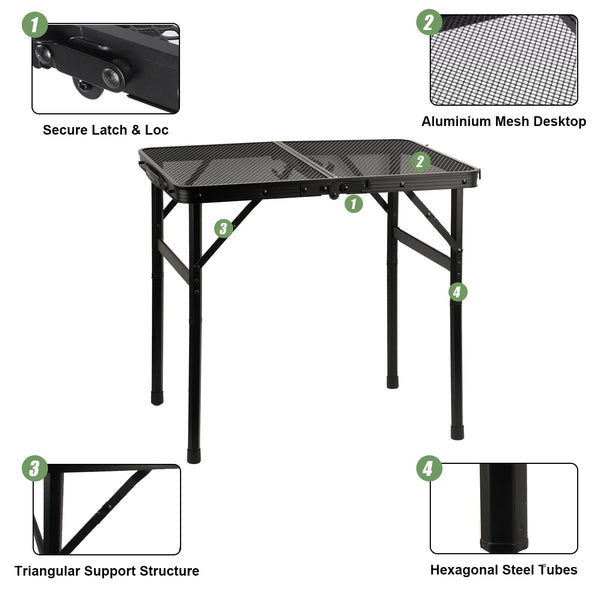 1
Secure Latch & Loc

2
Aluminium Mesh Desktop

2
1
3
4

3
Triangular Support Structure

4
Hexagonal Steel Tubes