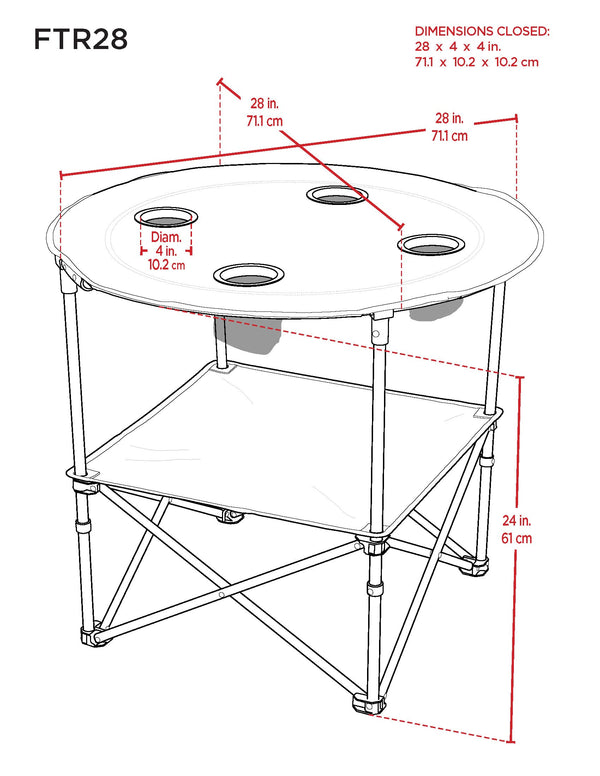 FTR28

DIMENSIONS CLOSED:
28 x 4 x 4 in.
71.1 x 10.2 x 10.2 cm

28 in.
71.1 cm

28 in.
71.1 cm

Diam.
4 in.
10.2 cm

24 in.
61 cm