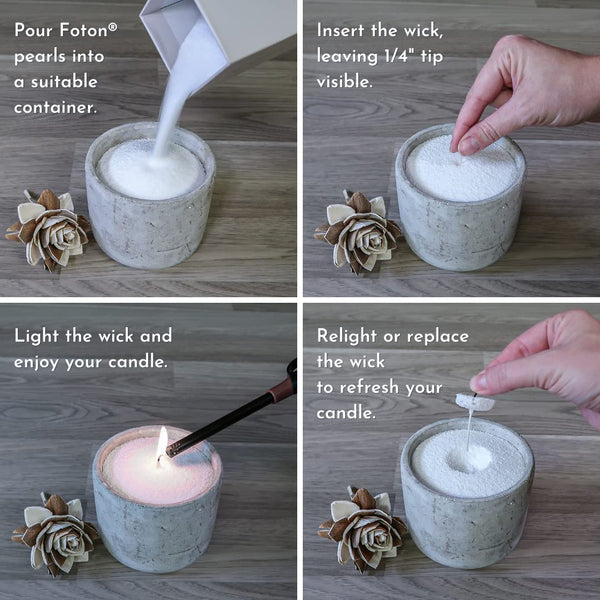 Pour Foton® pearls into a suitable container.

Insert the wick, leaving 1/4" tip visible.

Light the wick and enjoy your candle.

Relight or replace the wick to refresh your candle.