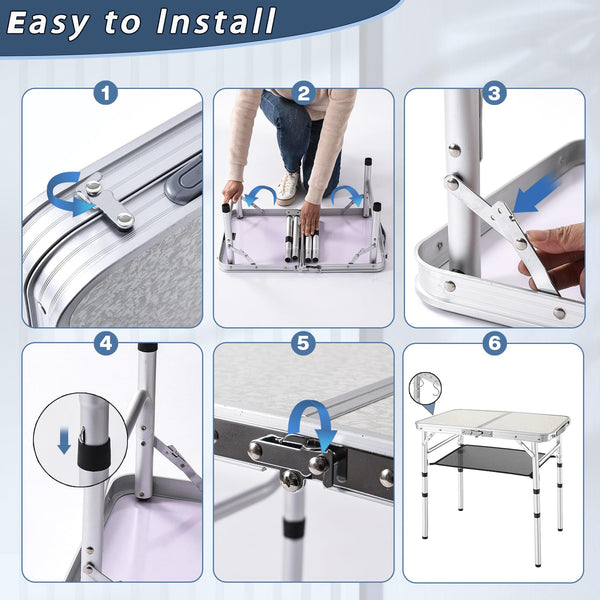 Easy to Install

1

2

3

4

5

6