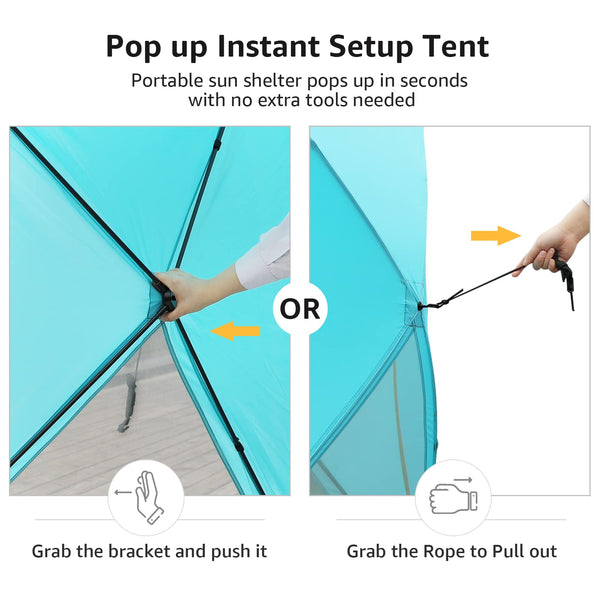 Pop up Instant Setup Tent

Portable sun shelter pops up in seconds with no extra tools needed

OR

Grab the bracket and push it

Grab the Rope to Pull out